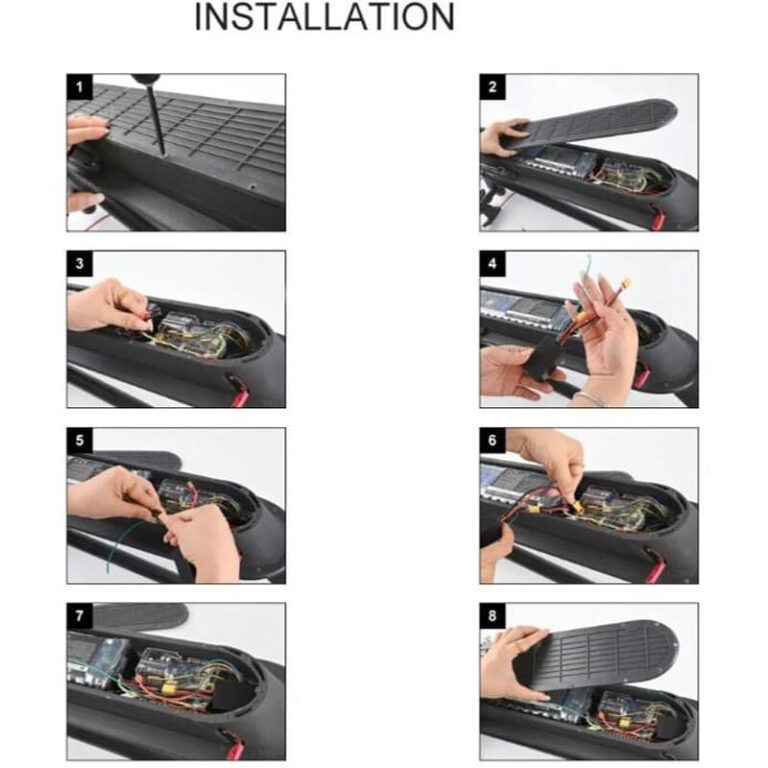 INSTALLATION

1

2

3

4

5

6

7

8